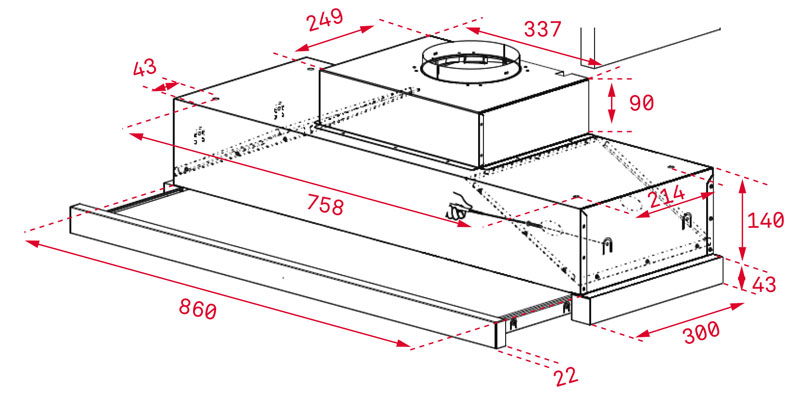 249
337
43
90
758
214
140
43
860
300
22